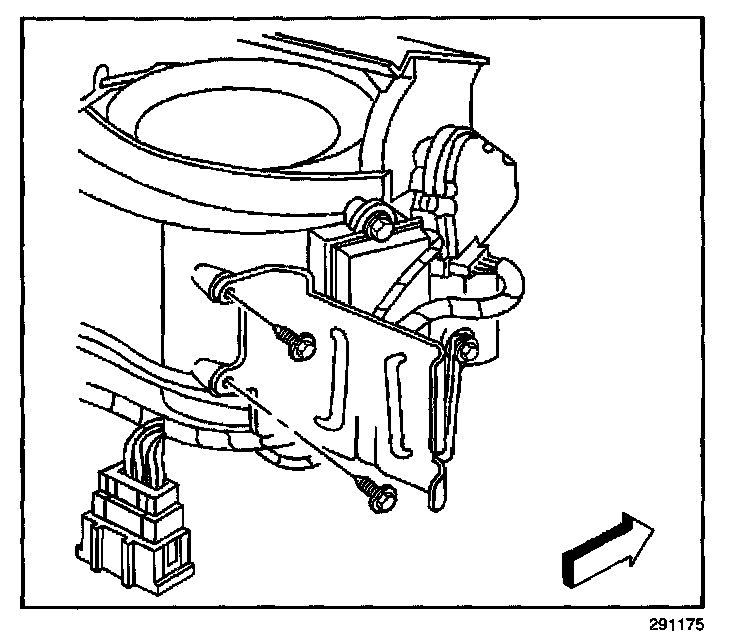 291175