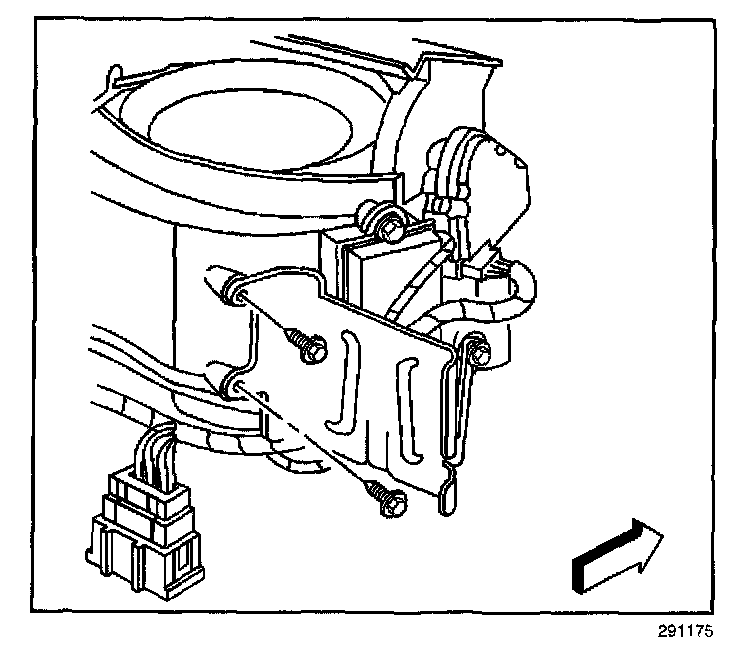 291175