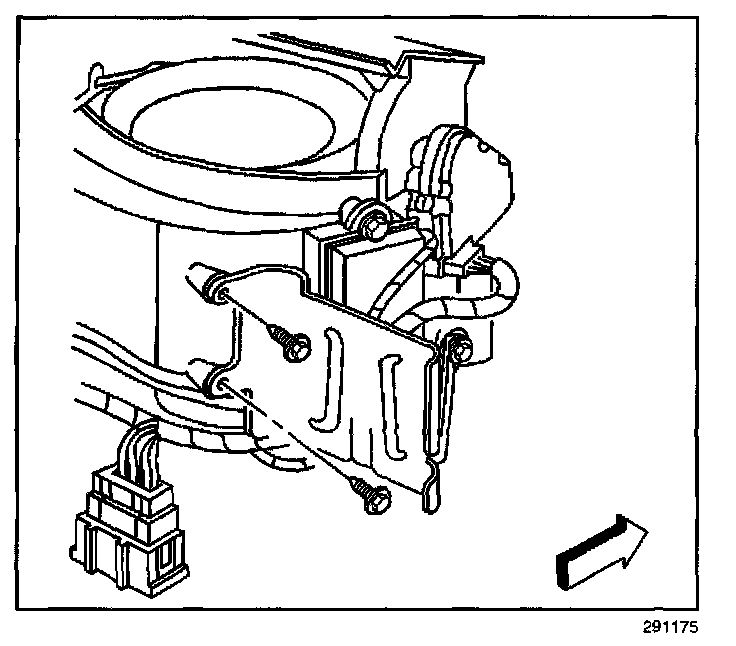 291175