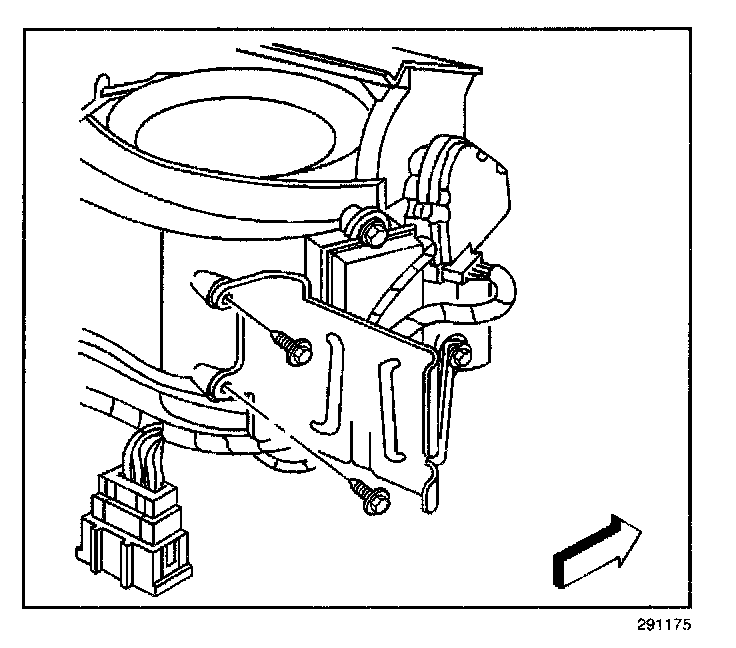 291175