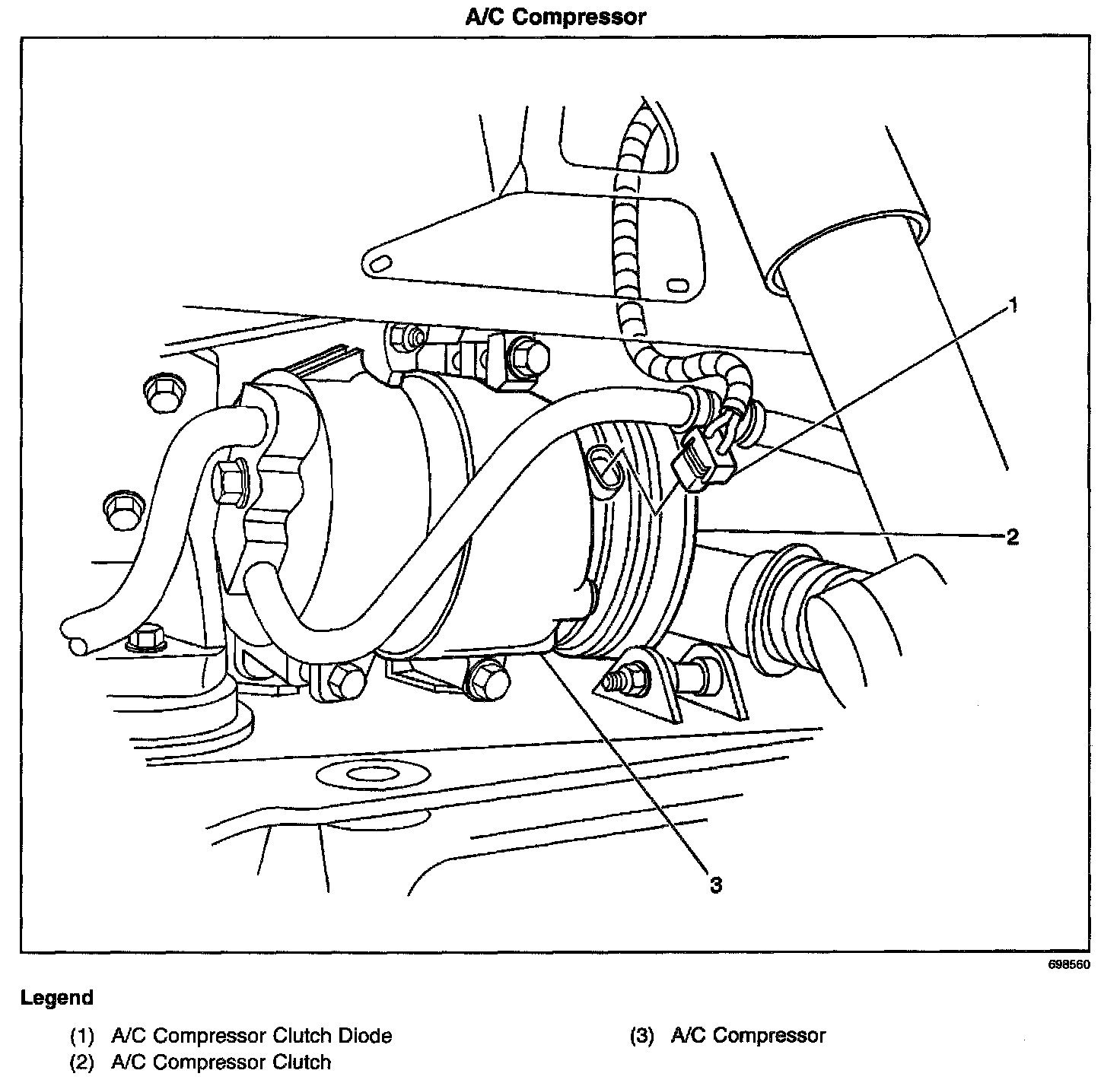 A/C Compressor

1

2

3

698560

Legend

(1) A/C Compressor Clutch Diode
(2) A/C Compressor Clutch

(3) A/C Compressor