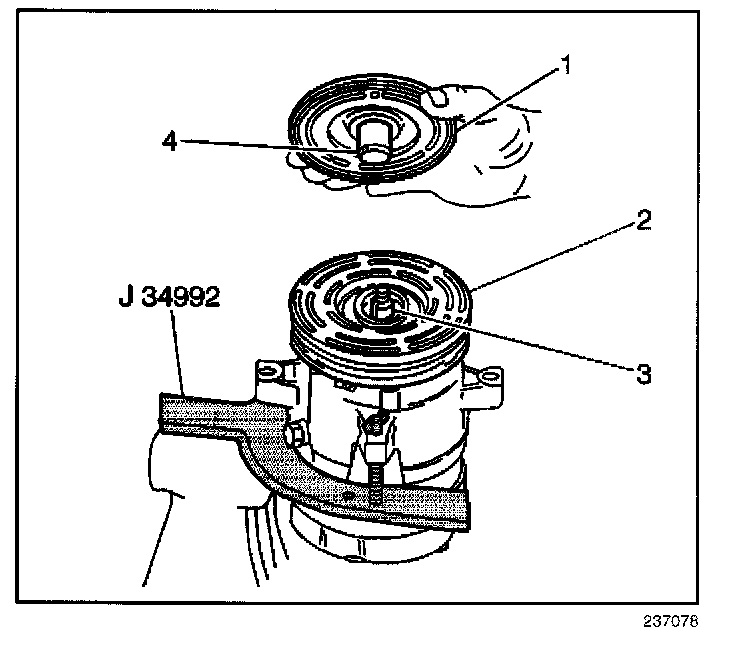 1
4
2
J 34992
3
237078