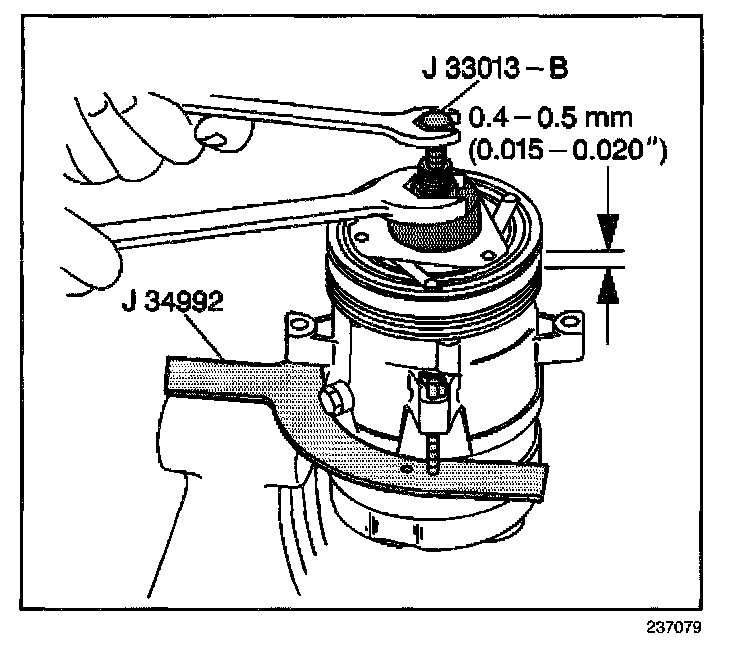 J 33013 – B

0.4 – 0.5 mm (0.015 – 0.020")

J 34992

237079