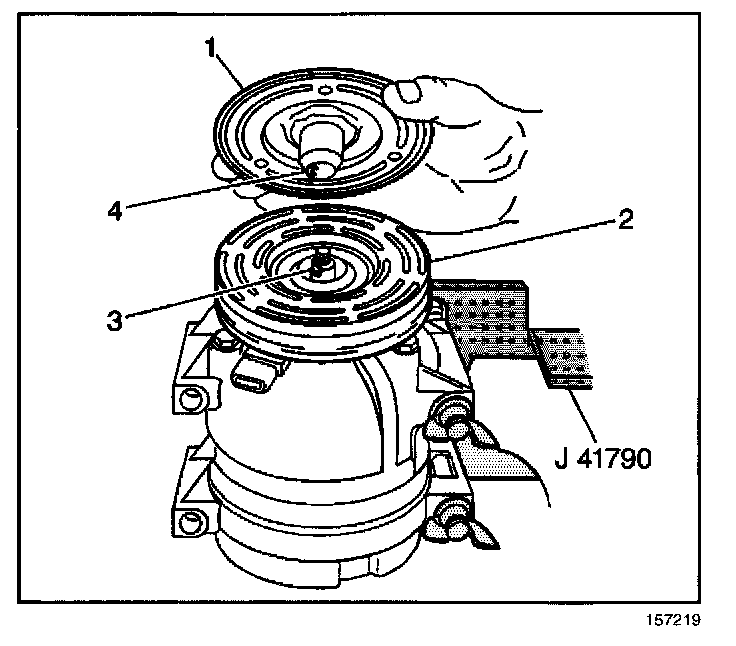 1
4
2
3
J 41790
157219