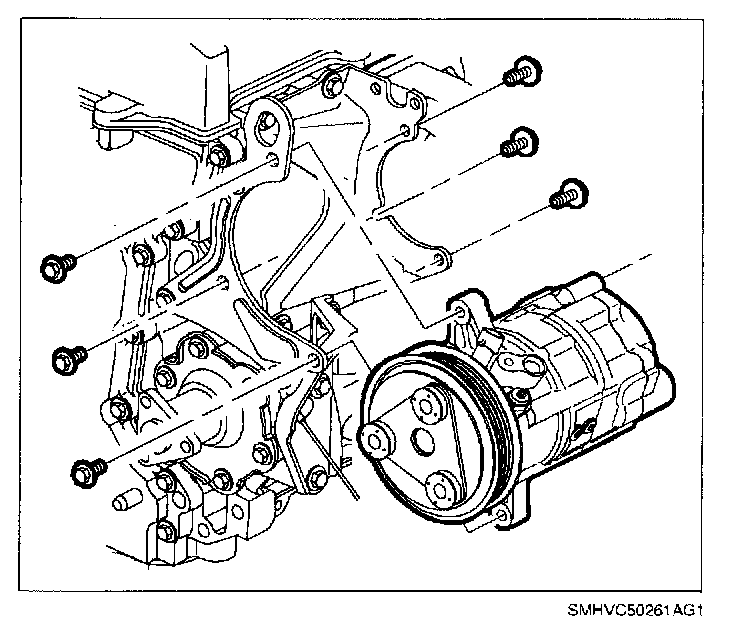 SMHVC50261AG1