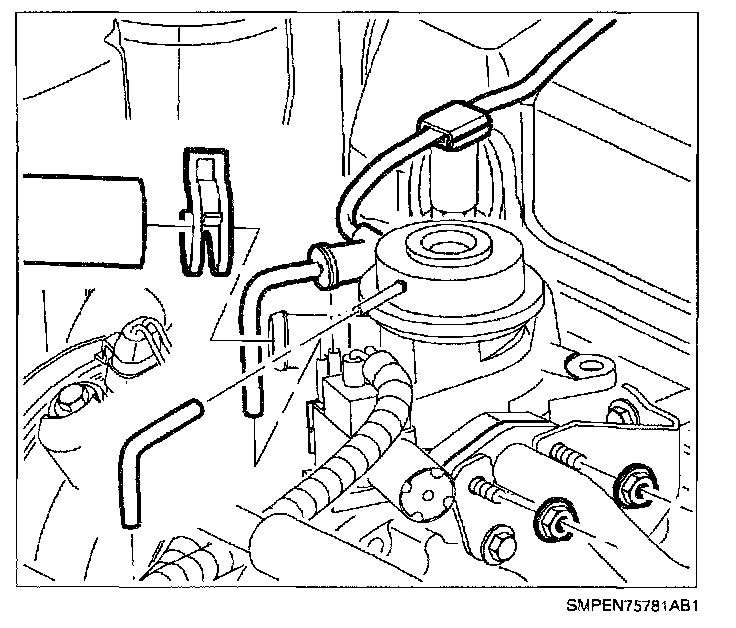 SMPEN75781AB1