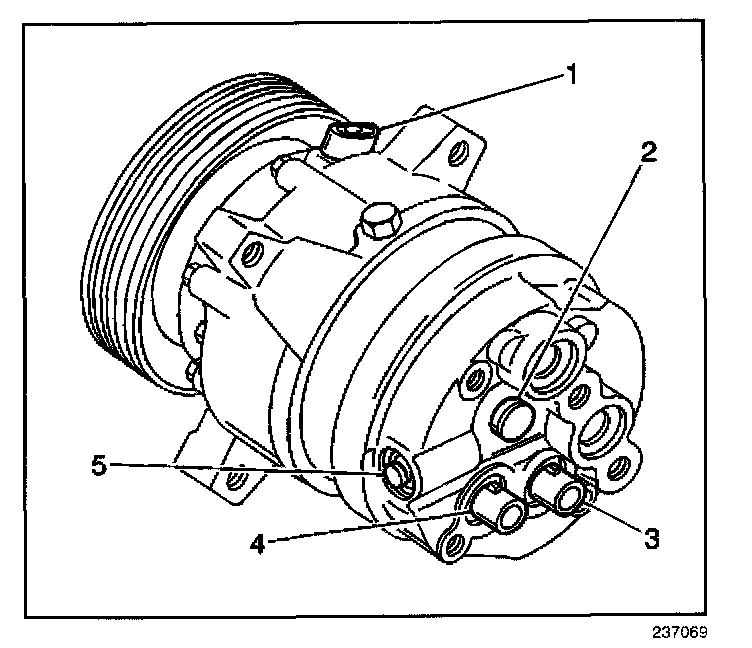 1
2
5
4
3
237069