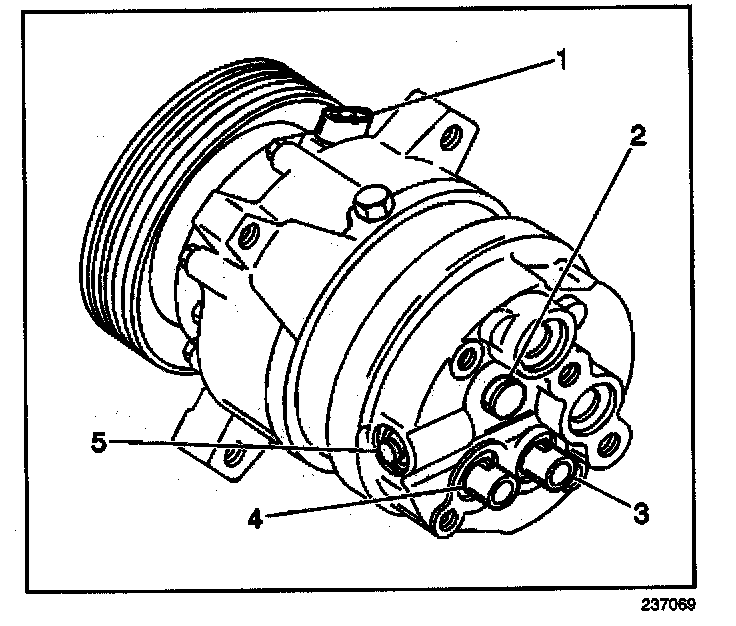 1
2
5
4
3
237069