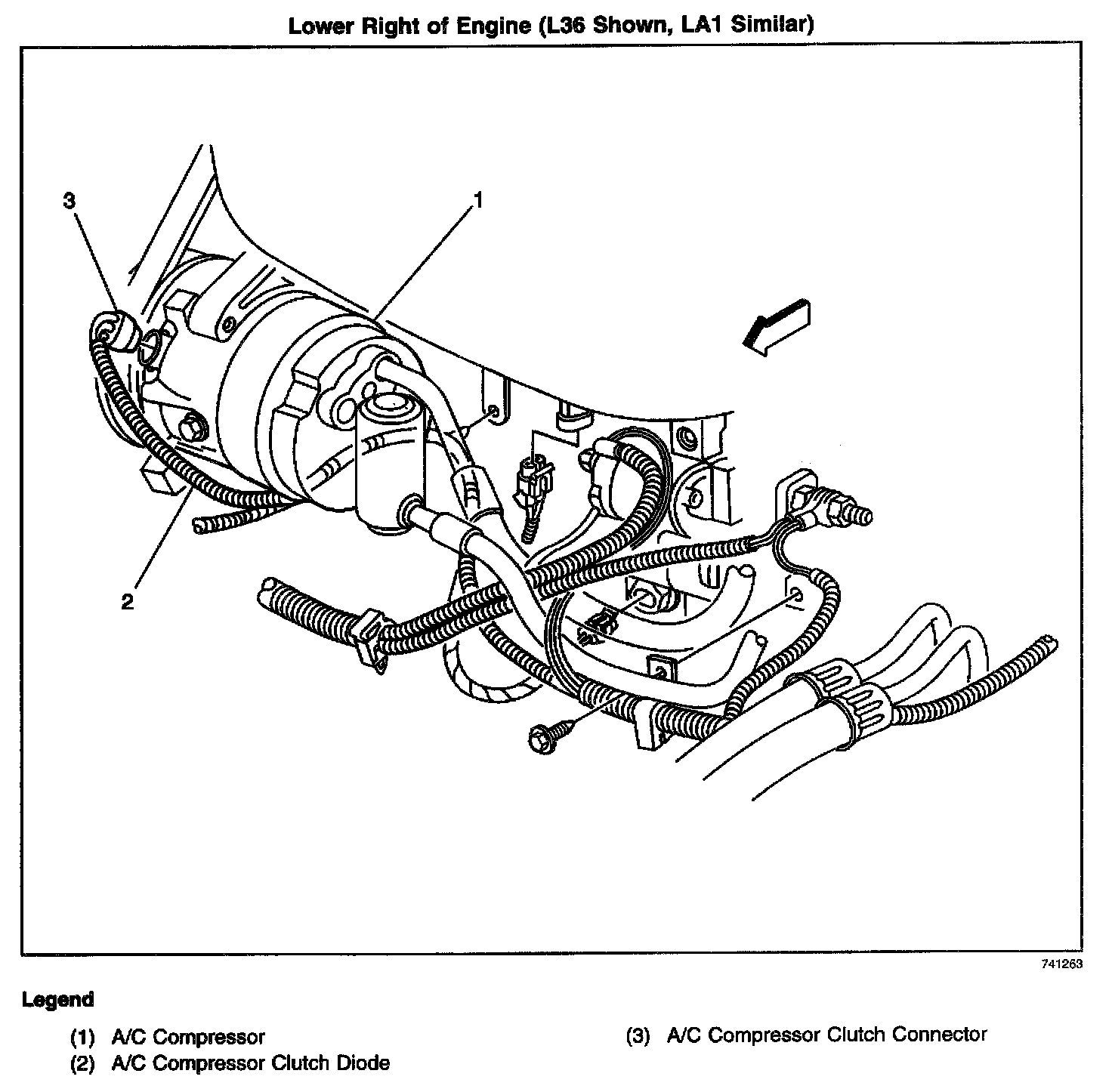 Lower Right of Engine (L36 Shown, LA1 Similar)

3

1

2

741263

Legend

(1) A/C Compressor
(2) A/C Compressor Clutch Diode

(3) A/C Compressor Clutch Connector