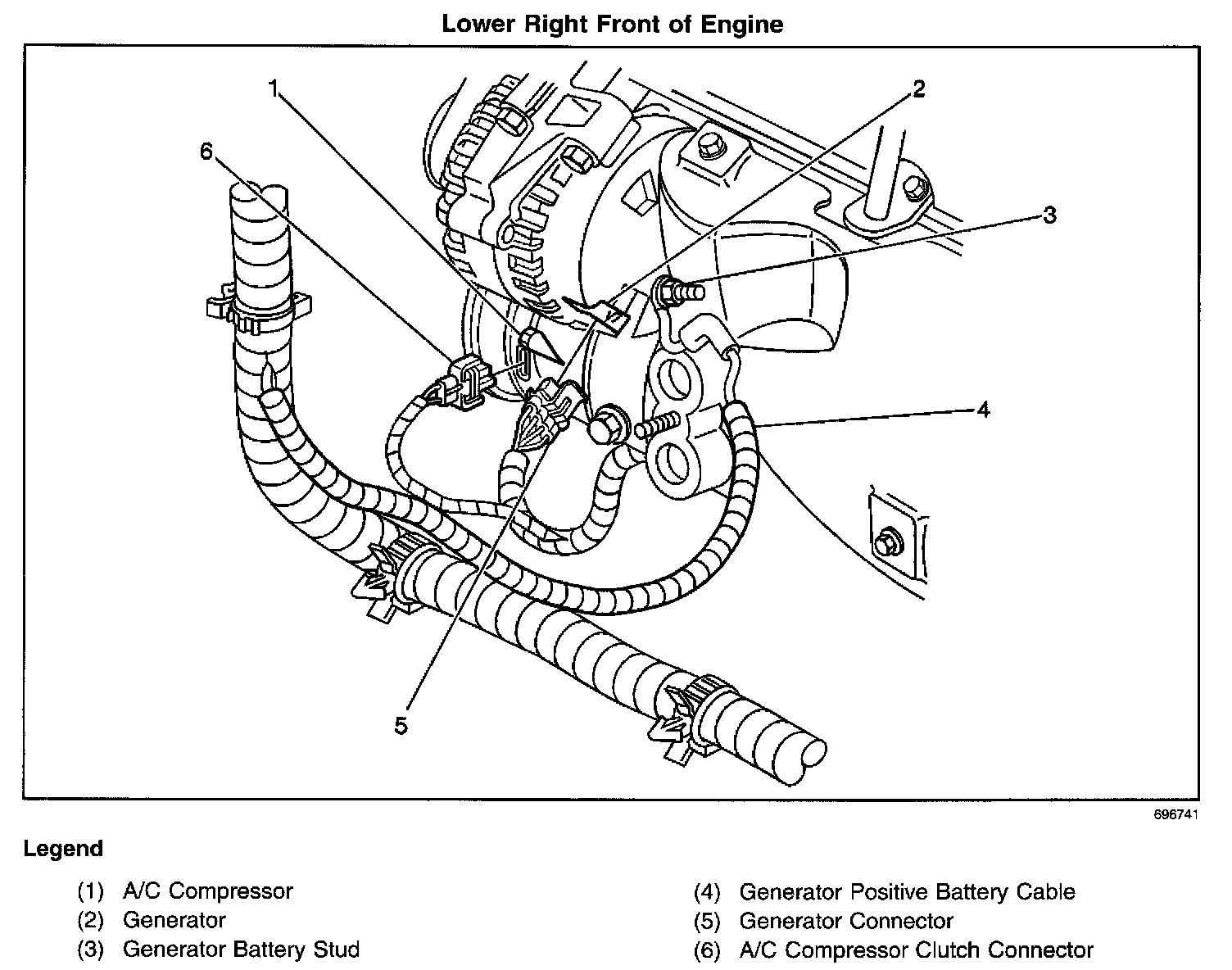 Lower Right Front of Engine

1
2
6
3
4
5

696741

Legend

(1) A/C Compressor
(2) Generator
(3) Generator Battery Stud

(4) Generator Positive Battery Cable
(5) Generator Connector
(6) A/C Compressor Clutch Connector