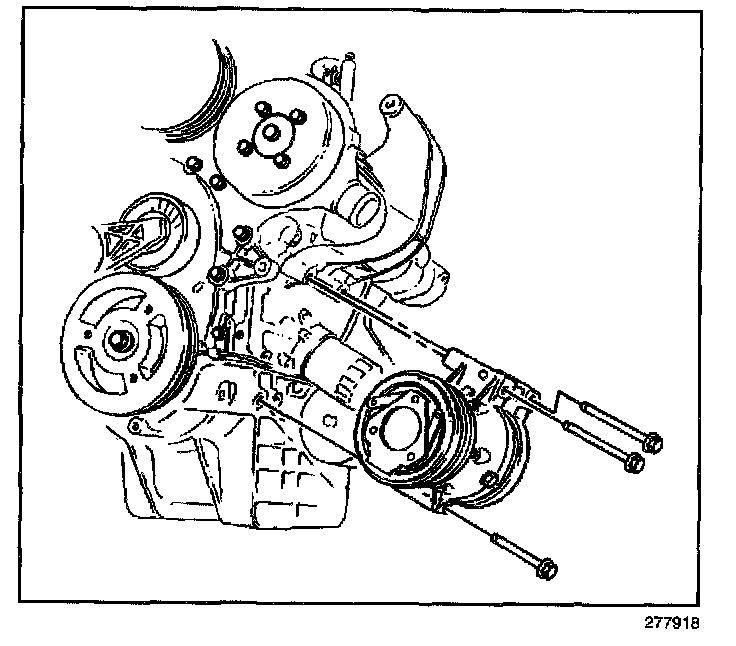 277918