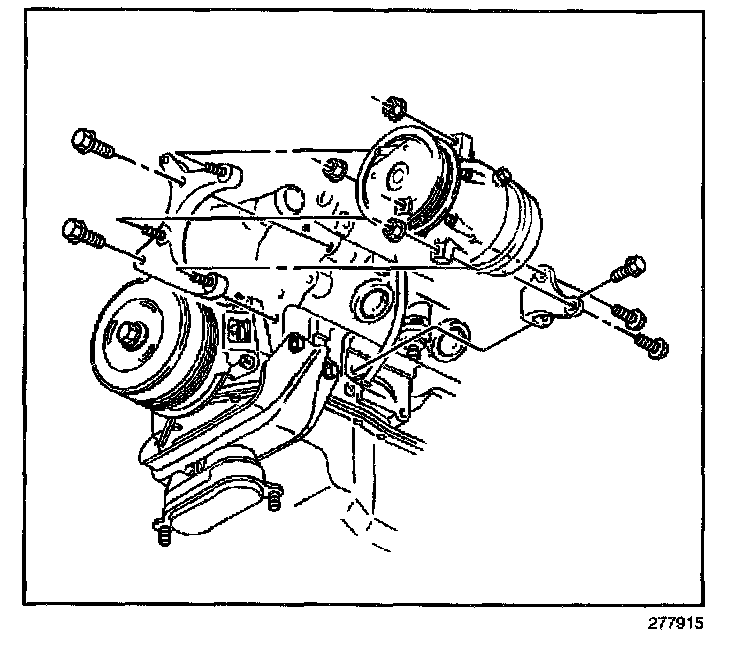 277915