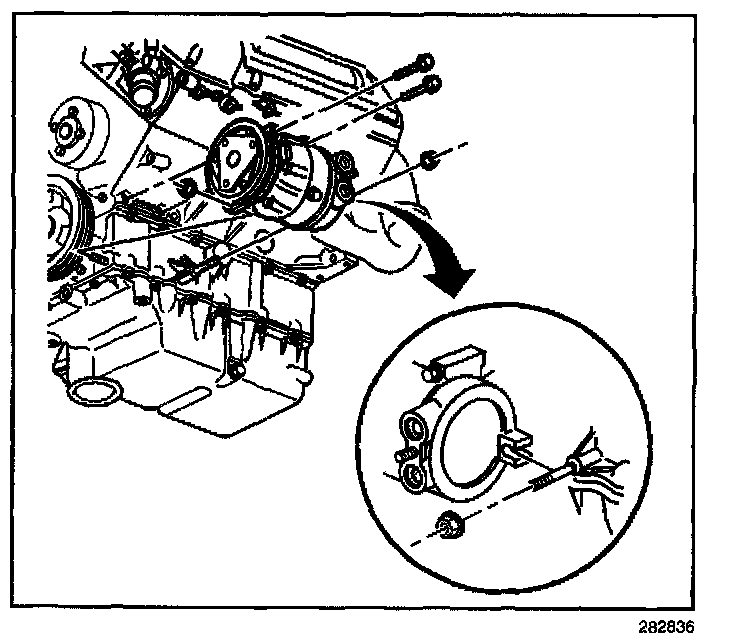 282836