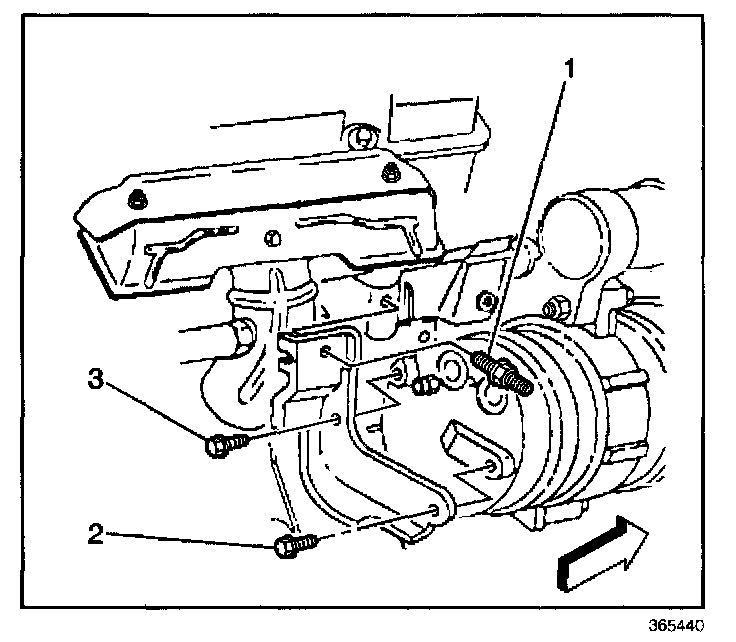 1
3
2
365440