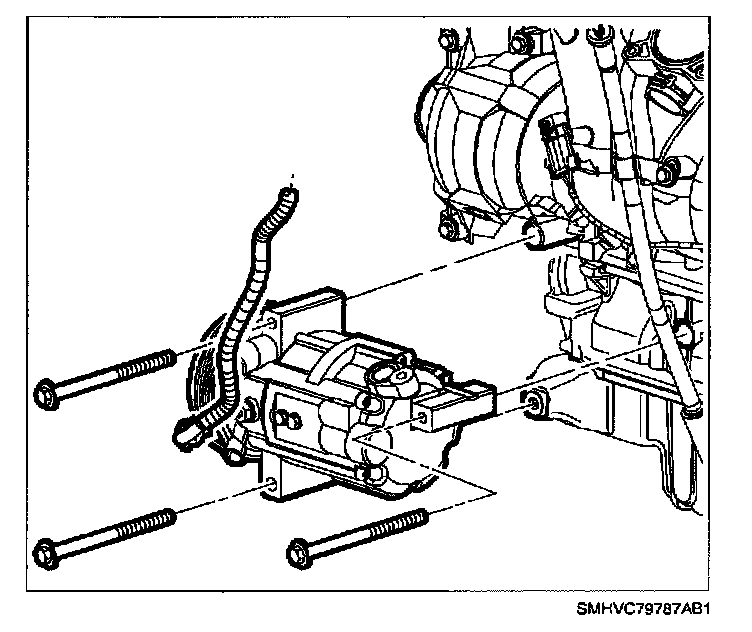 SMHVC79787AB1