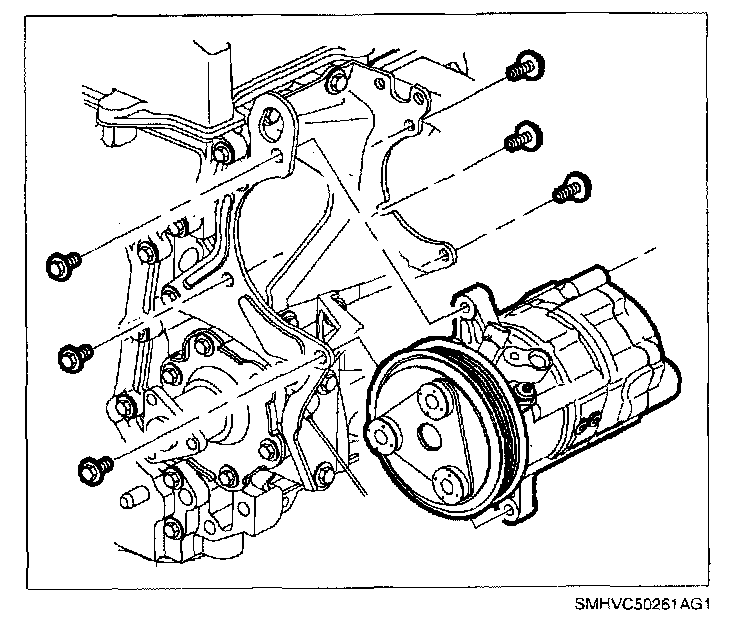 SMHVC50261AG1