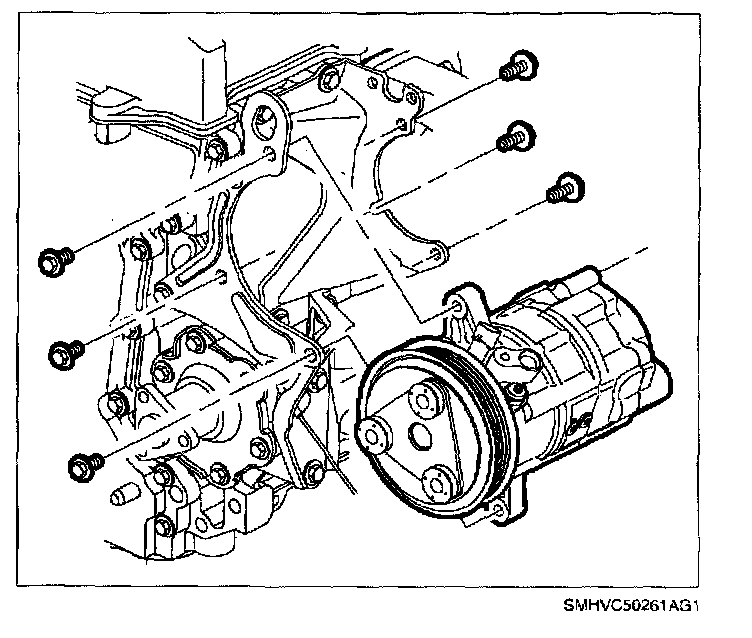 SMHVC50261AG1