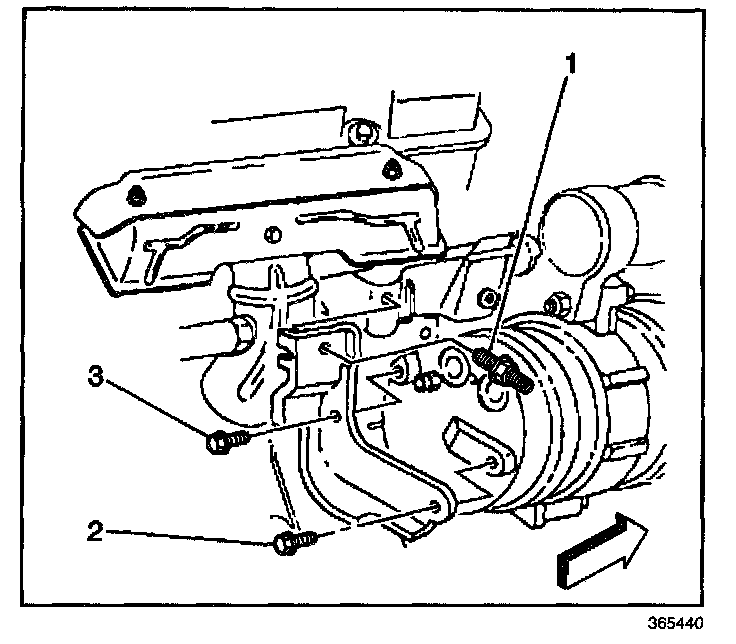 1
3
2
365440