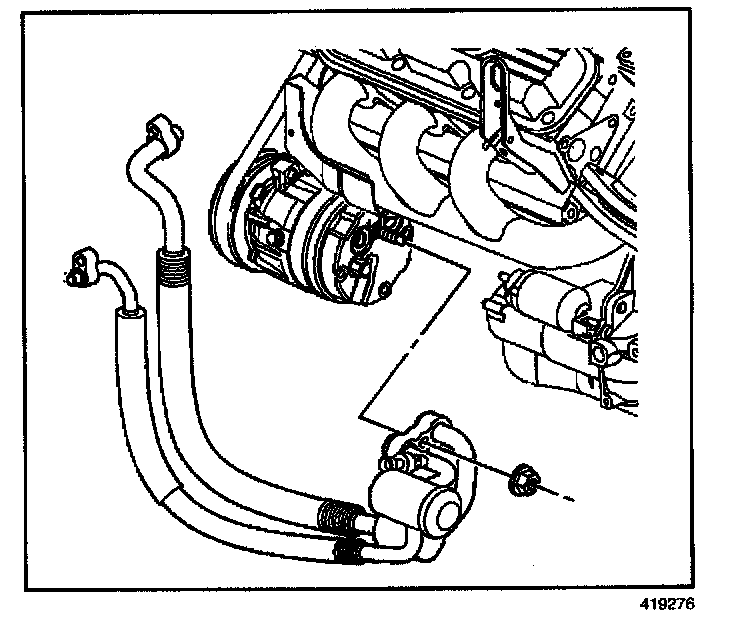 419276