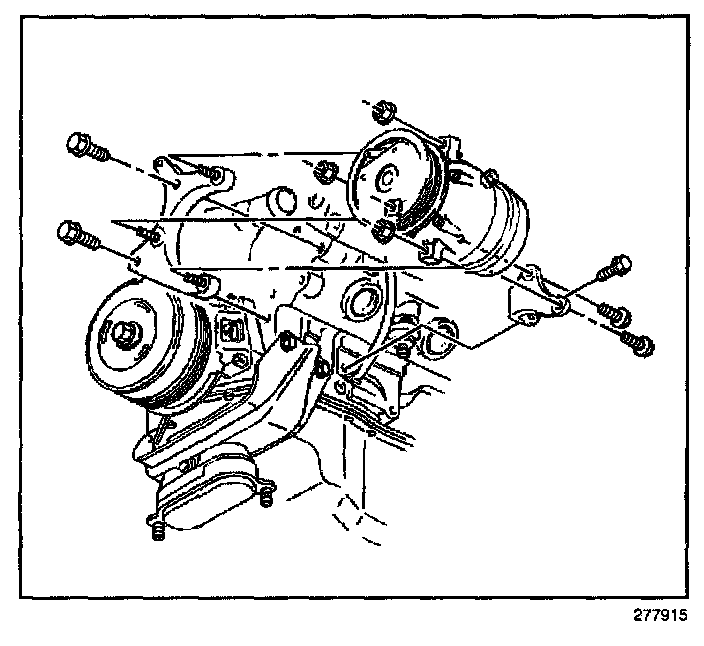 277915