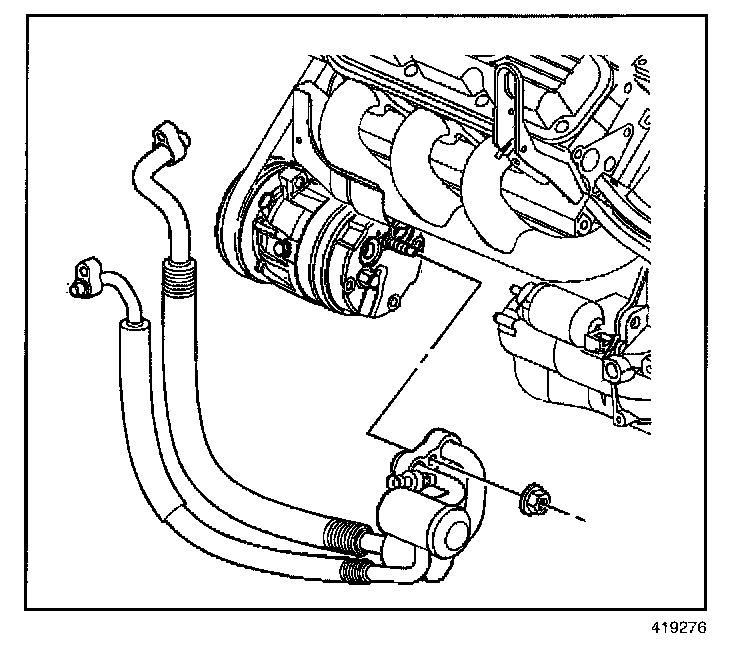 419276