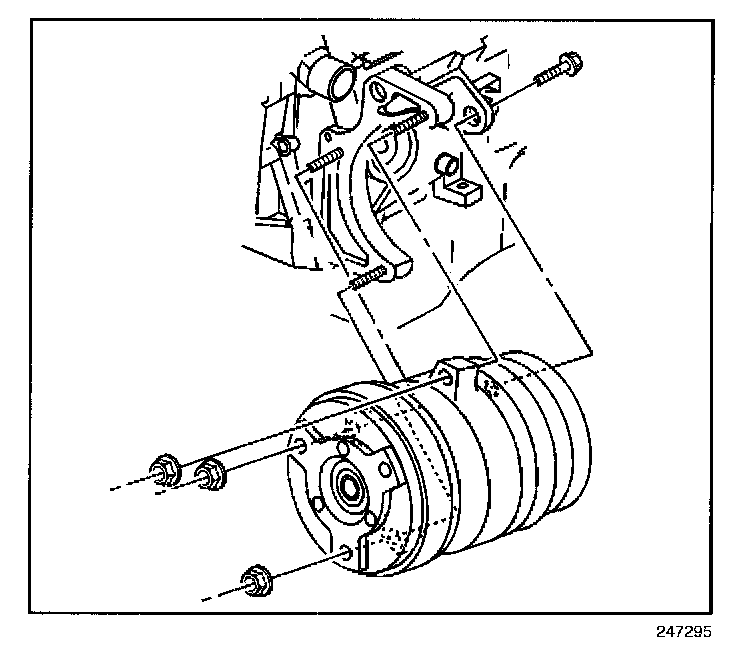 247295