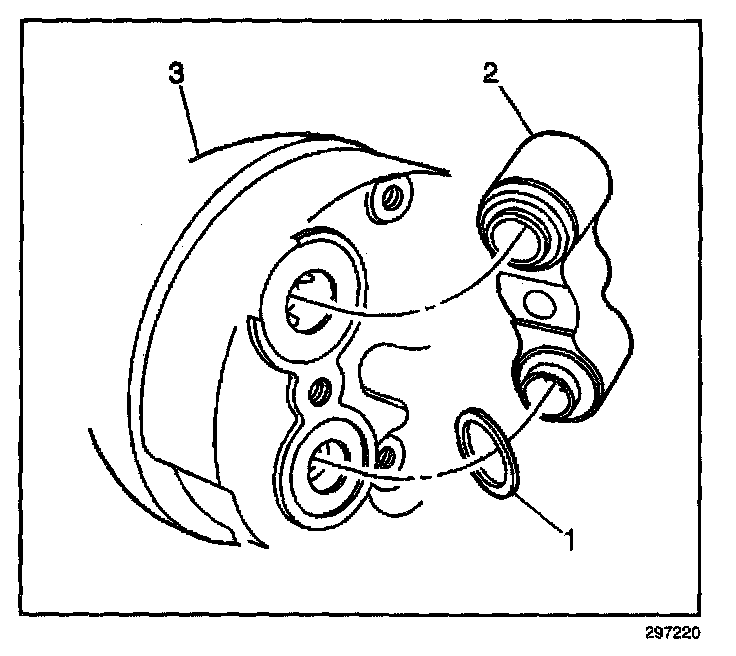 3
2
1
297220