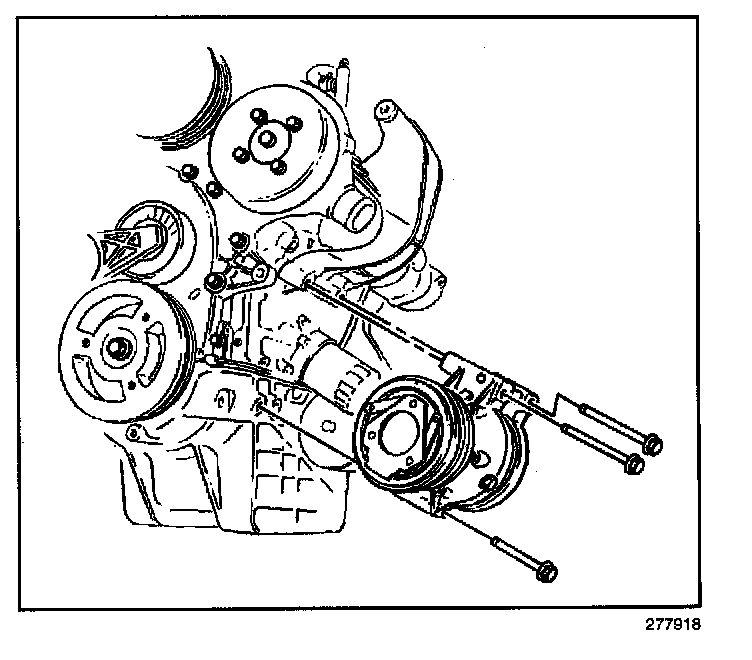 277918