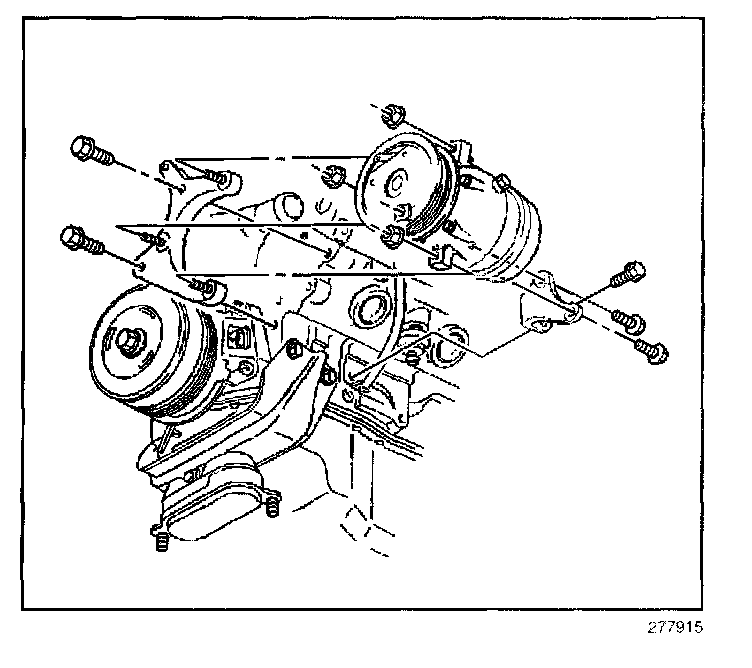 277915