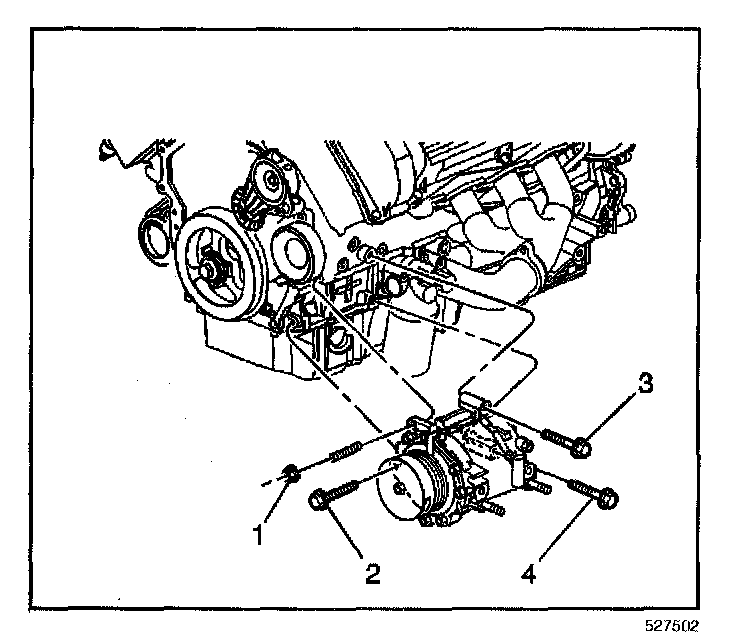 3
1
2
4
527502