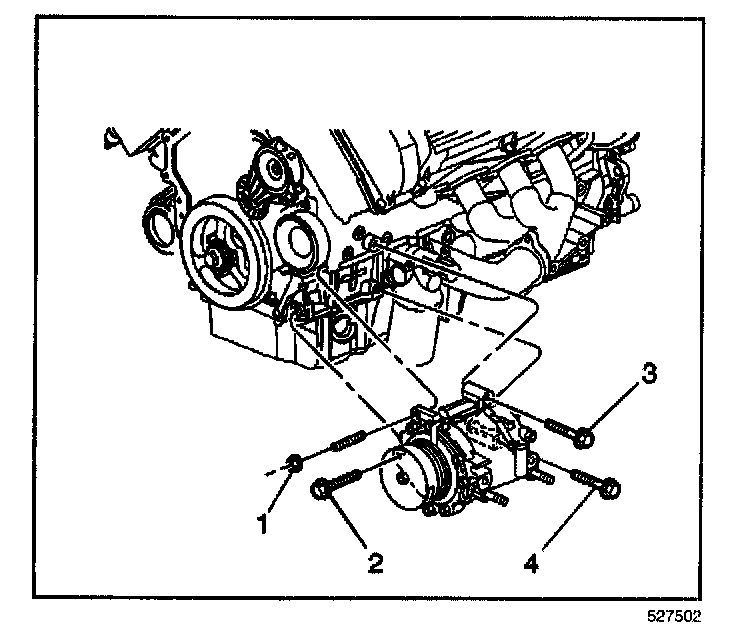 3
1
2
4
527502