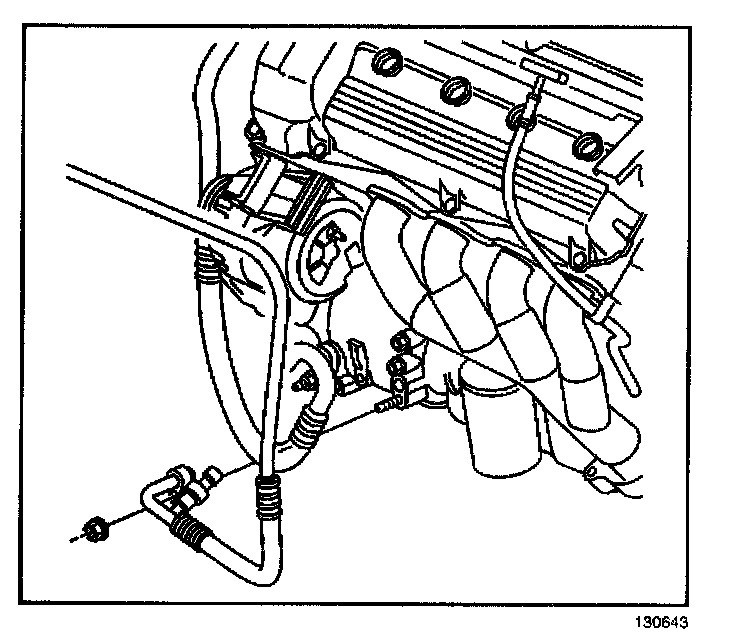 130643