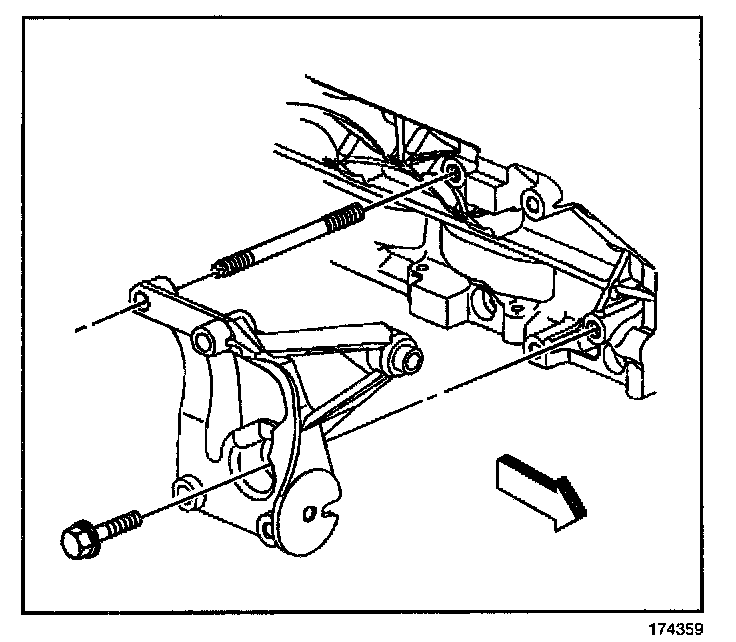 174359