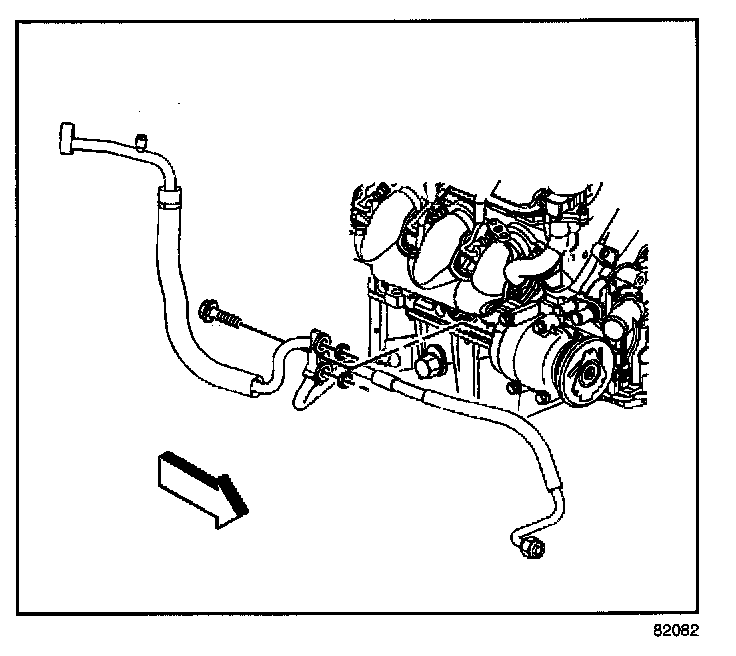 82082