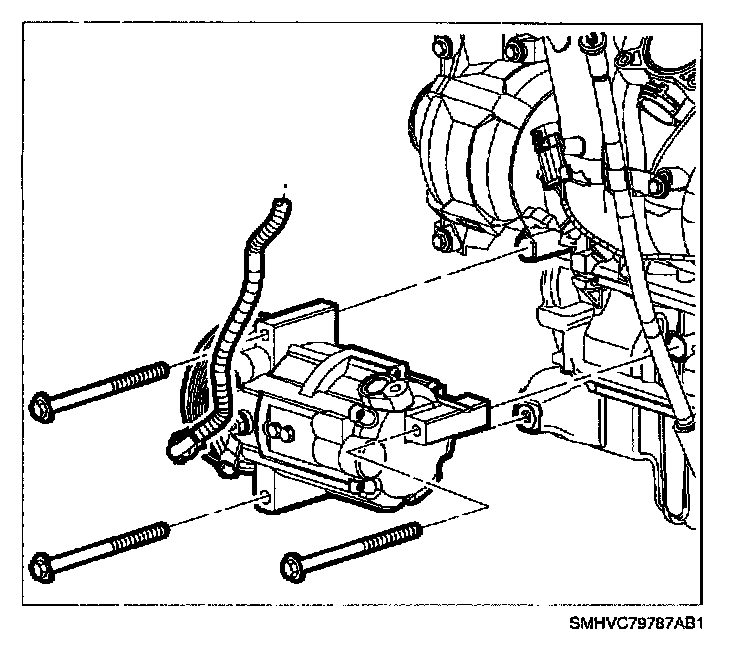 SMHVC79787AB1