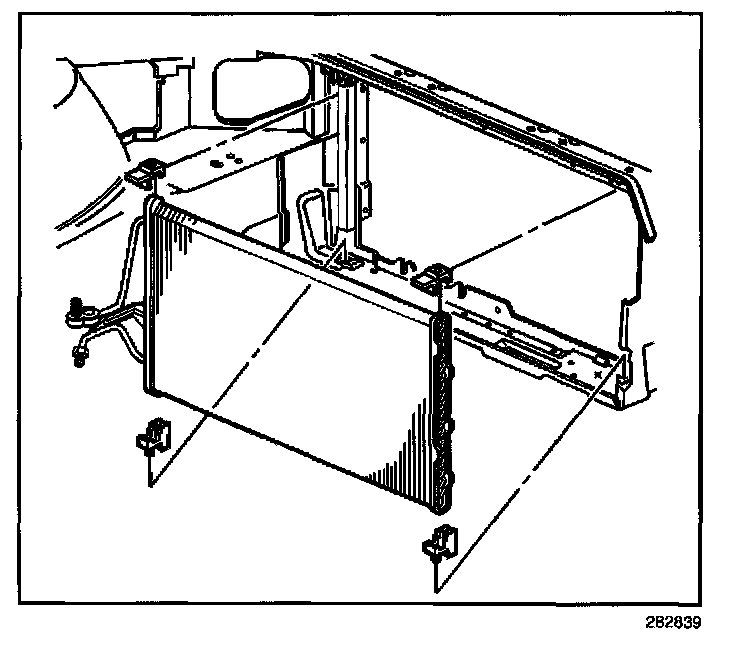 282839