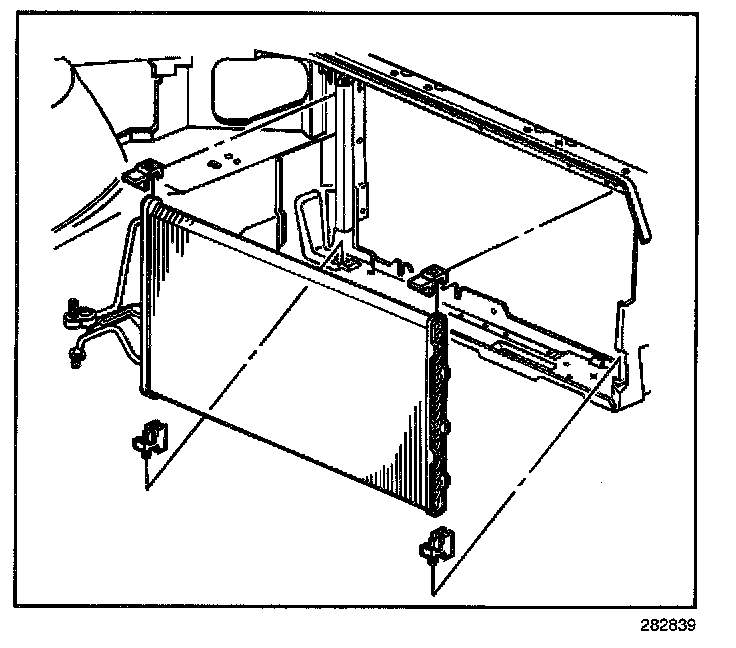 282839