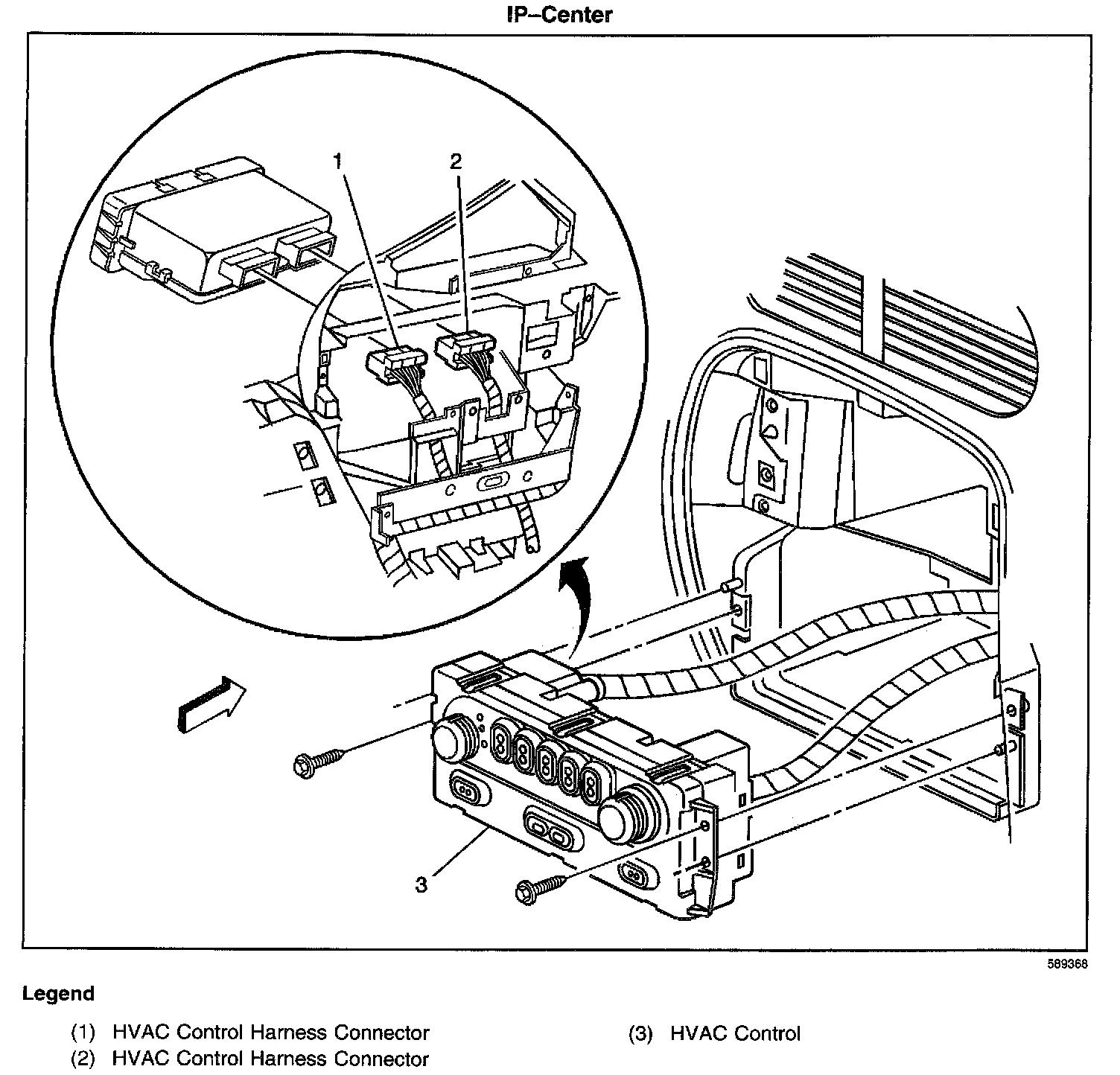 IP–Center

1

2

3

589368

Legend

(1) HVAC Control Harness Connector
(2) HVAC Control Harness Connector

(3) HVAC Control