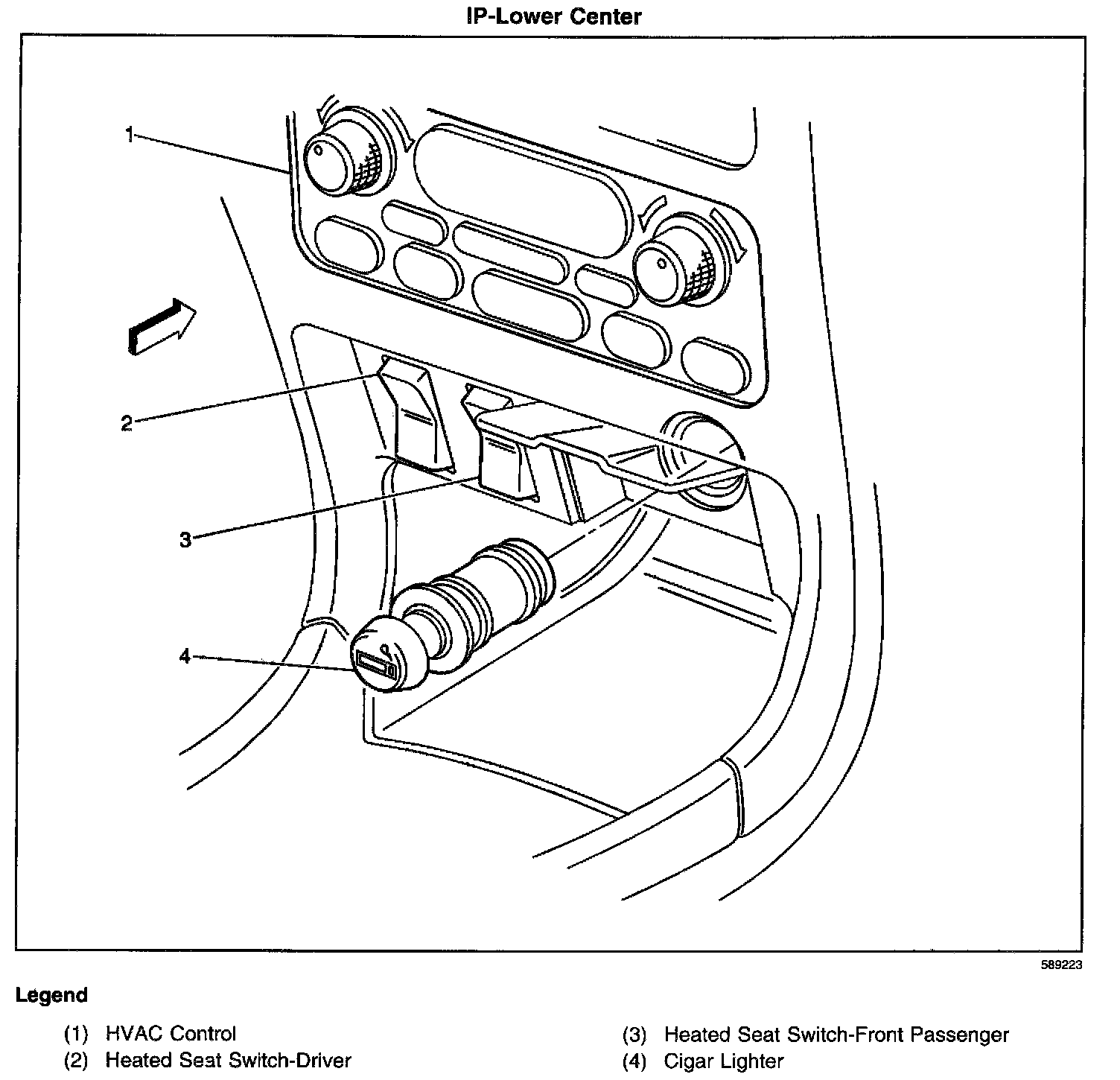 IP-Lower Center

1

2

3

4

589223

Legend

(1) HVAC Control
(2) Heated Seat Switch-Driver

(3) Heated Seat Switch-Front Passenger
(4) Cigar Lighter