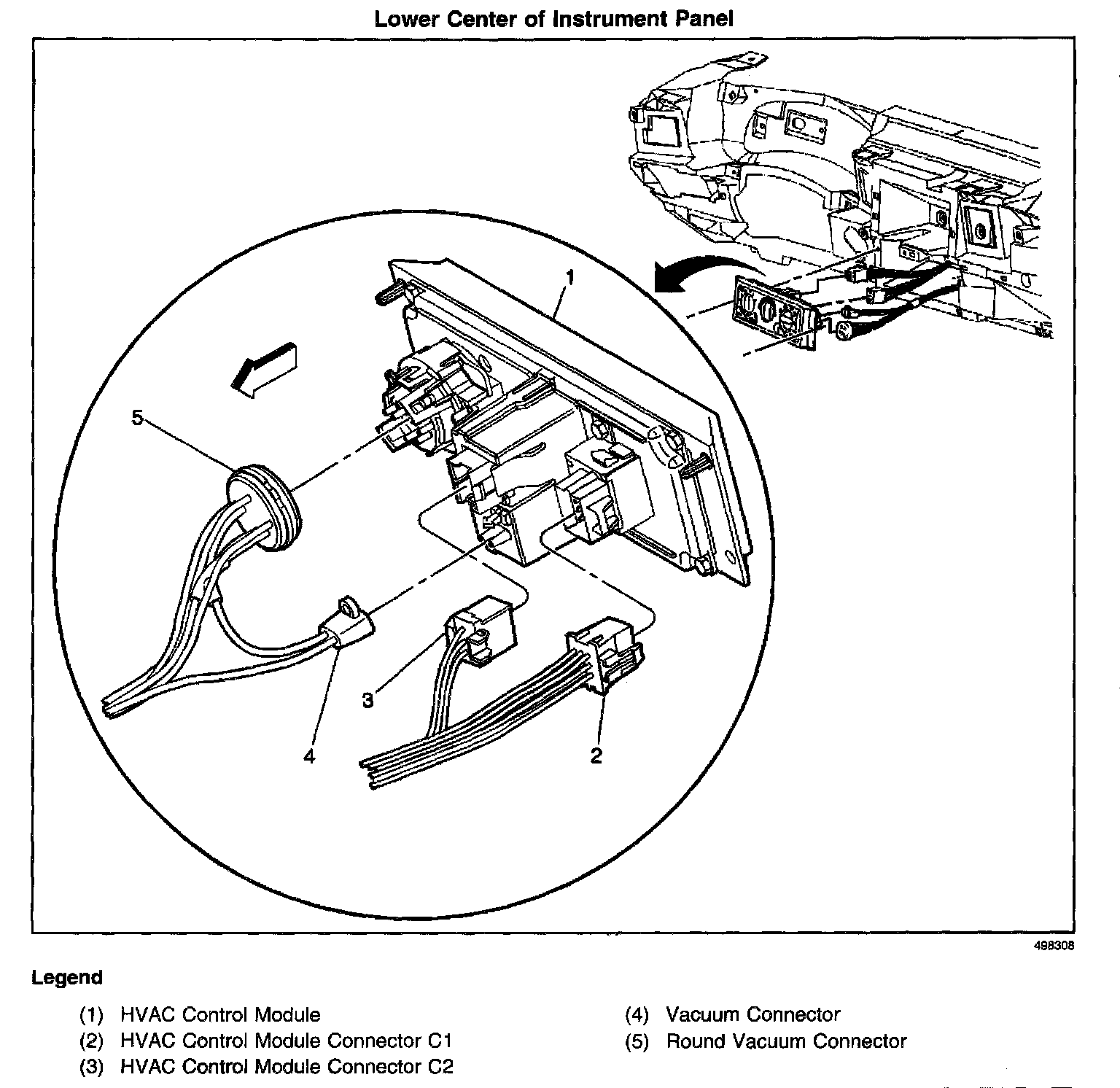 Lower Center of Instrument Panel

1

5

3

4

2

498308

Legend

(1) HVAC Control Module
(2) HVAC Control Module Connector C1
(3) HVAC Control Module Connector C2

(4) Vacuum Connector
(5) Round Vacuum Connector