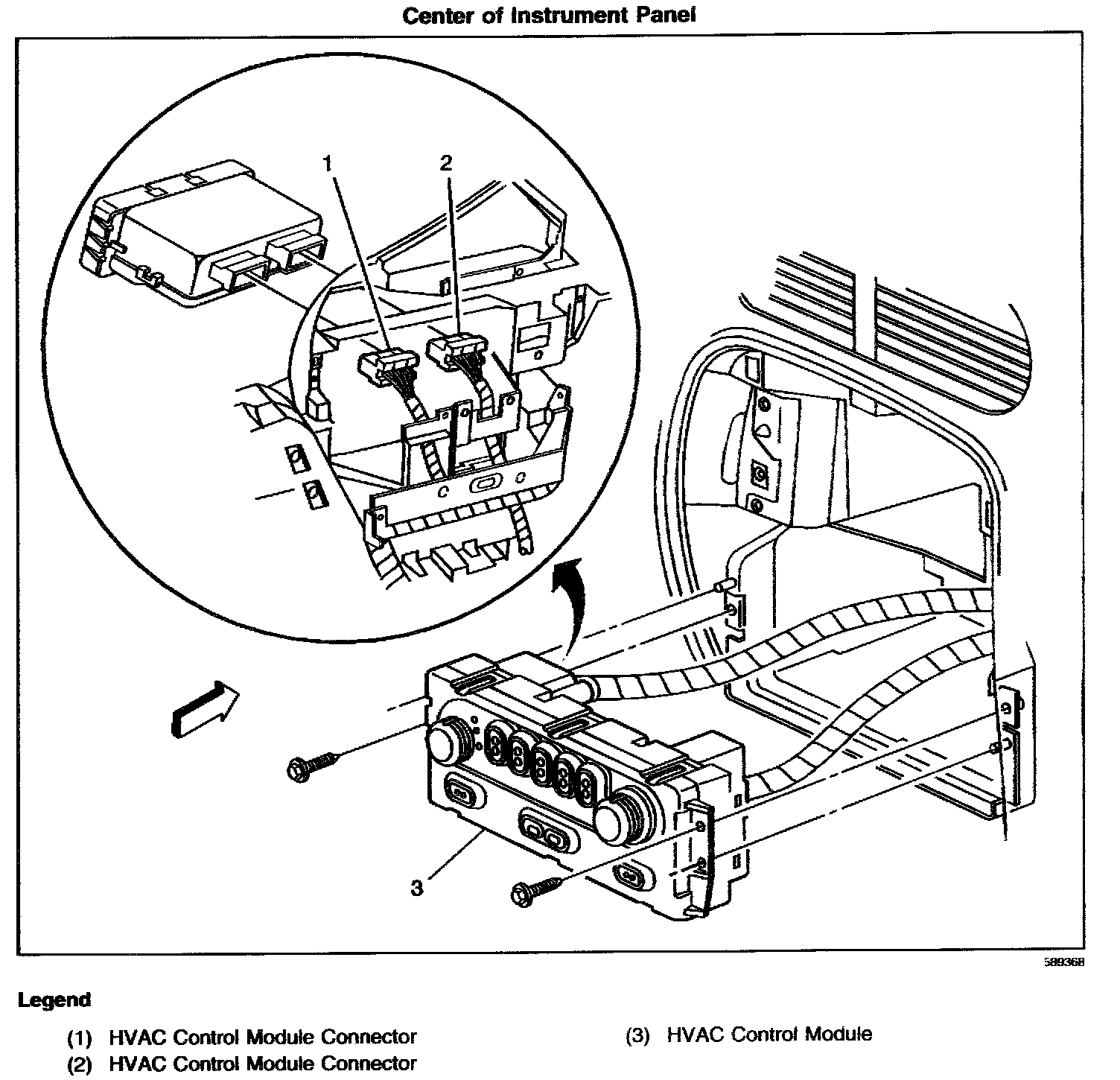 Center of Instrument Panel

1

2

3

589368

Legend

(1) HVAC Control Module Connector
(2) HVAC Control Module Connector

(3) HVAC Control Module