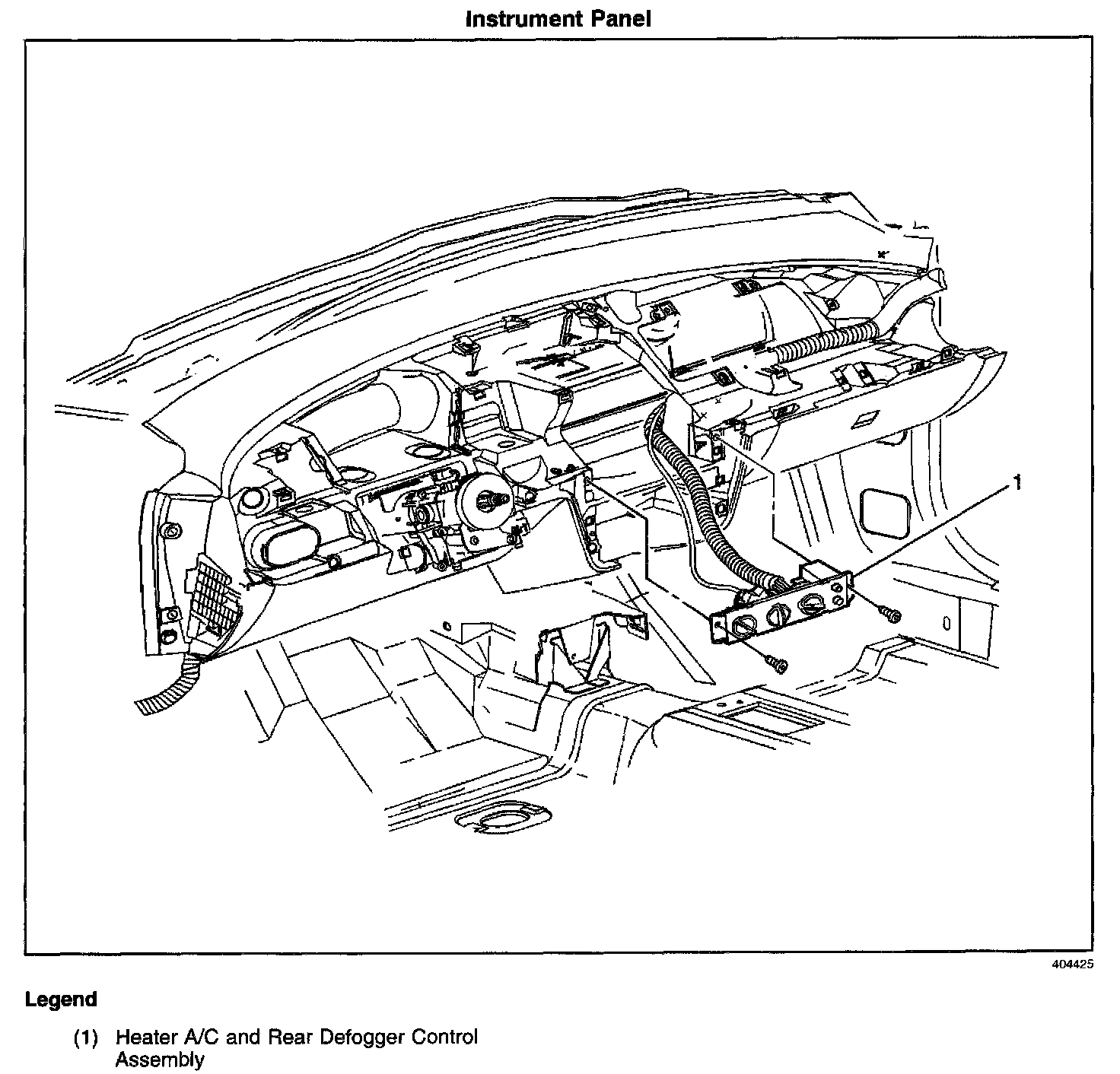 Instrument Panel

1

404425

Legend

(1) Heater A/C and Rear Defogger Control Assembly