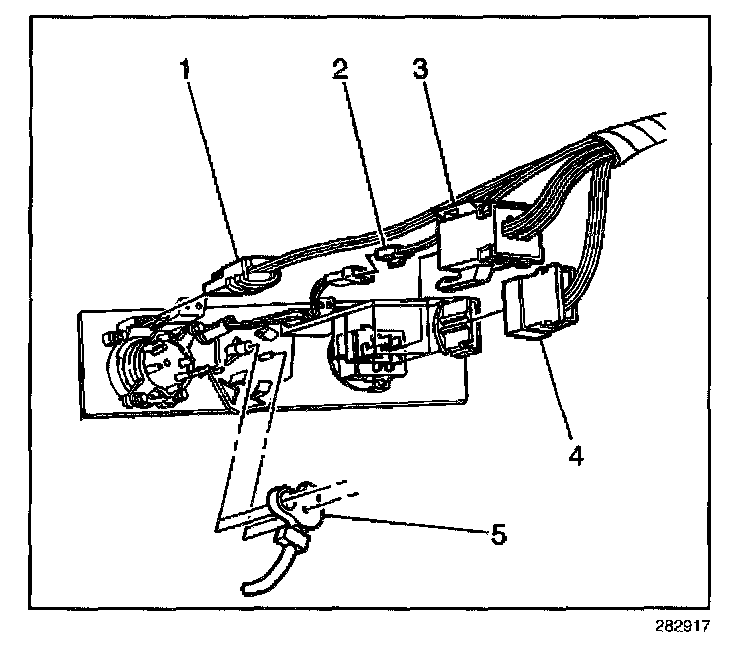 1
2
3
4
5
282917