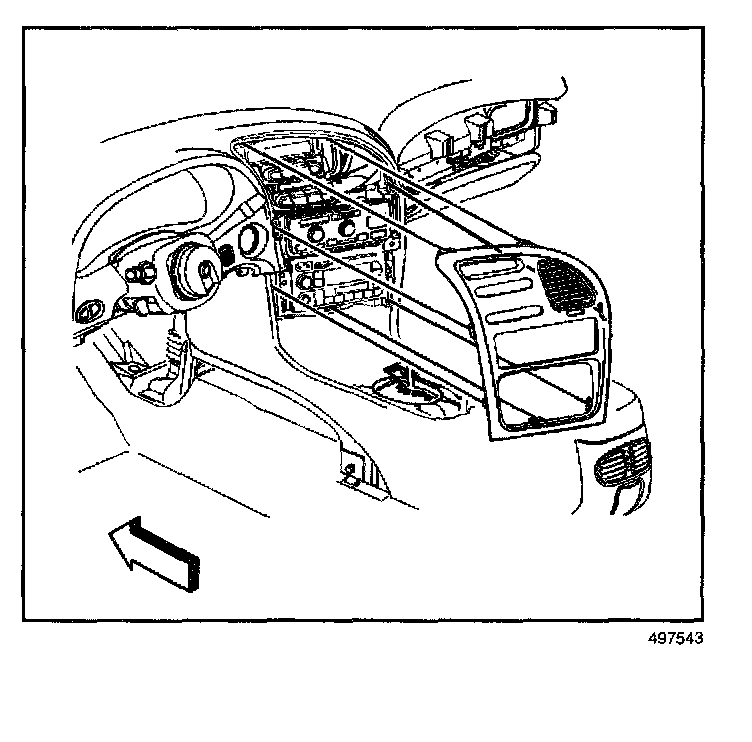 497543