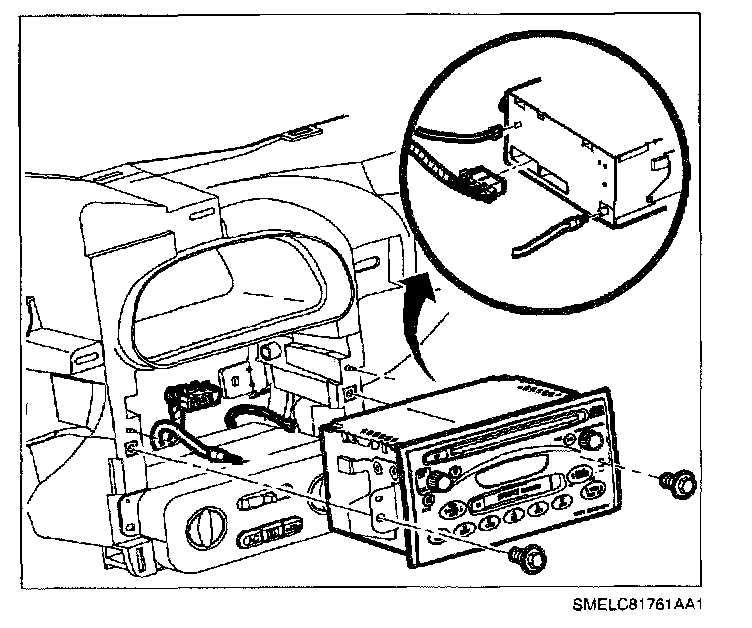 SMELC81761AA1