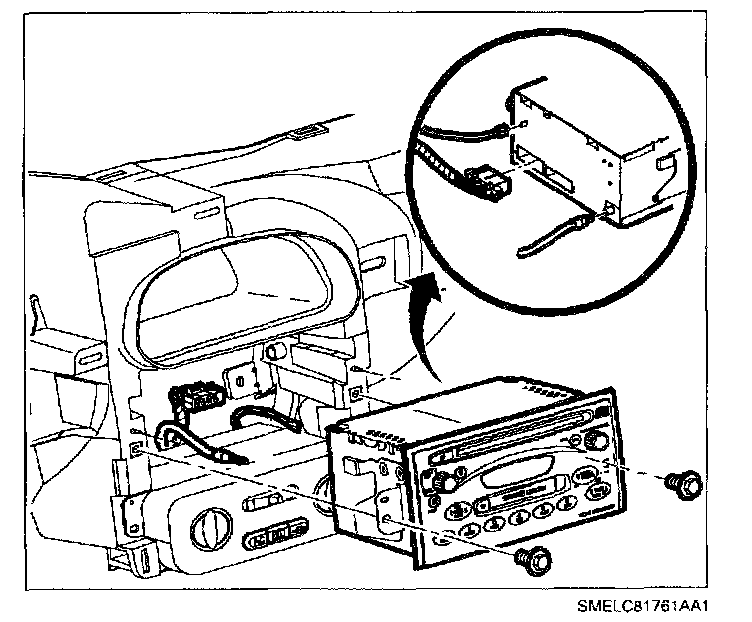 SMELC81761AA1