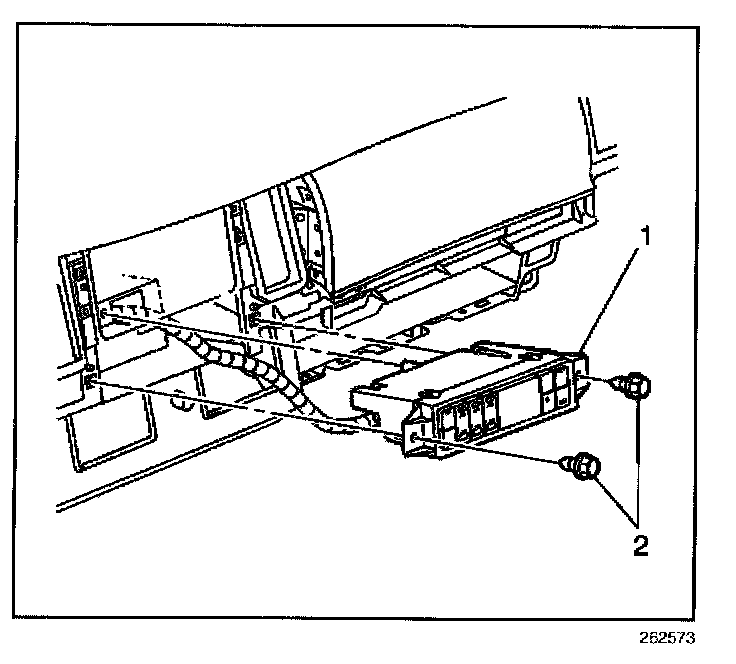 1

2

262573