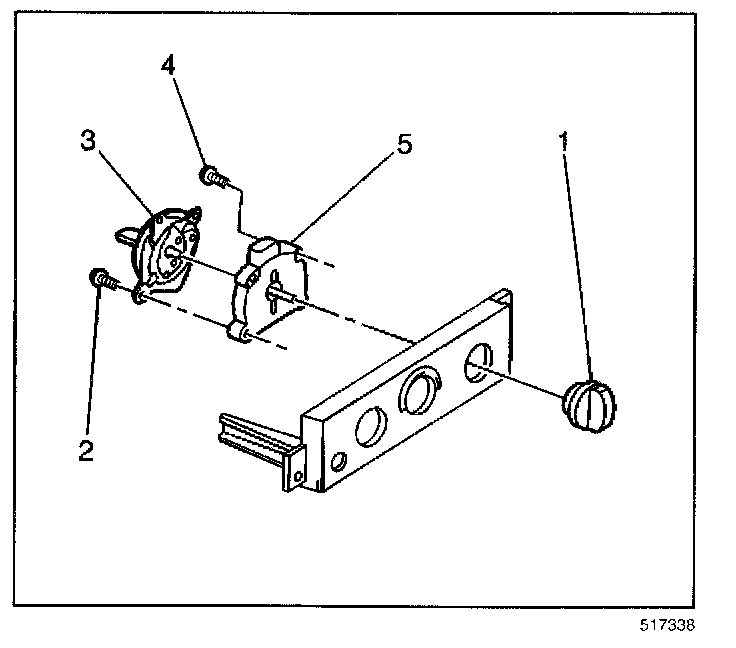 4
3
5
1
2
517338