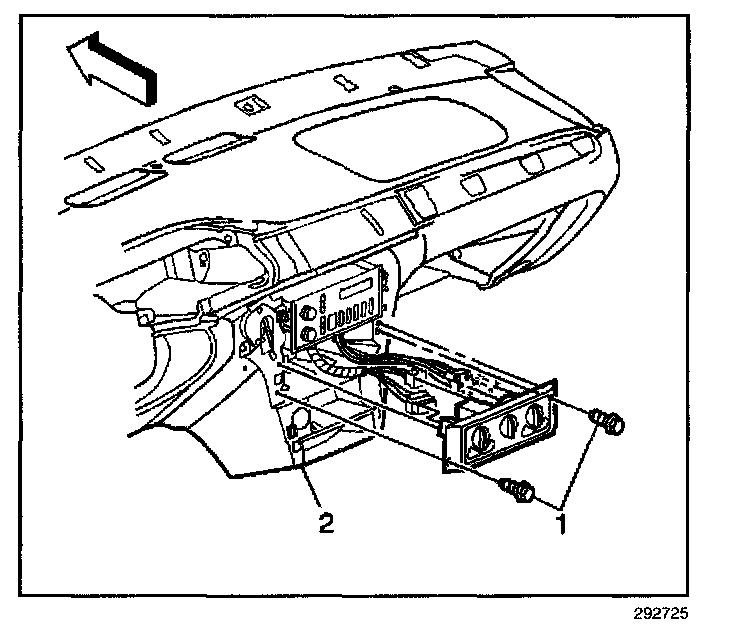 2
1
292725