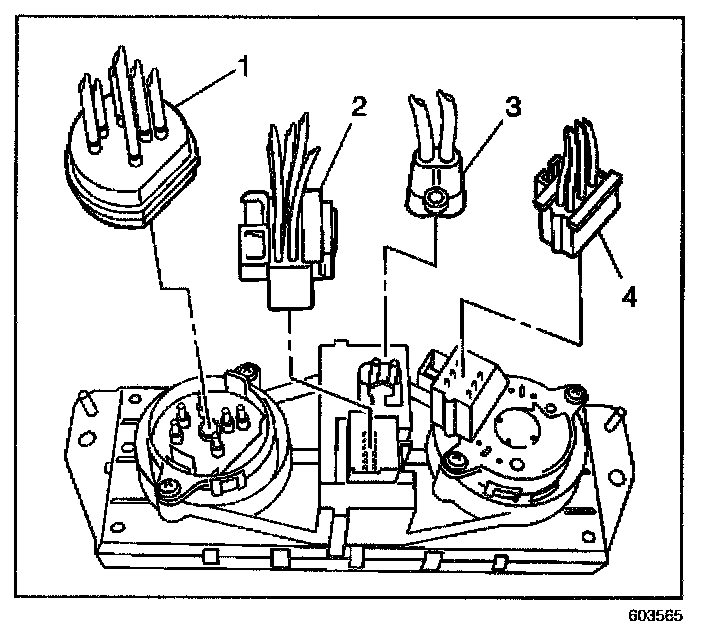 1
2
3
4
603565